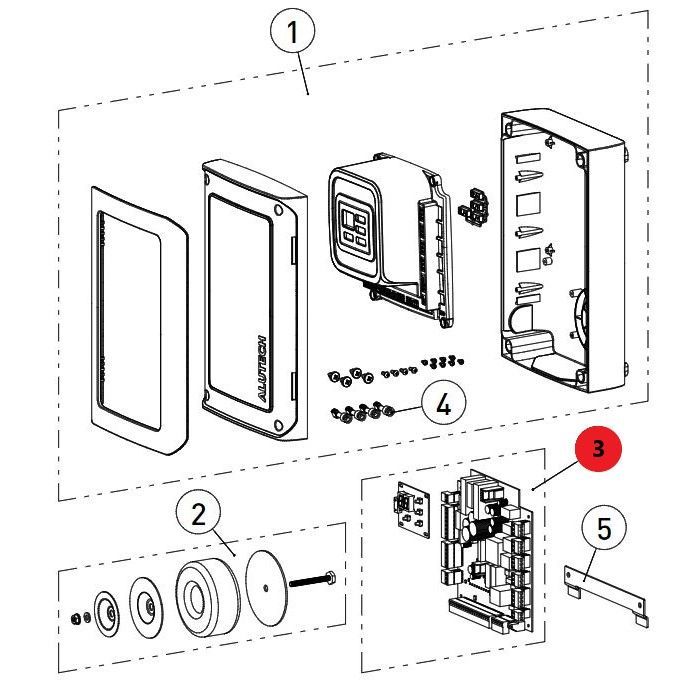 1
ALUTECH
4
3
2
5