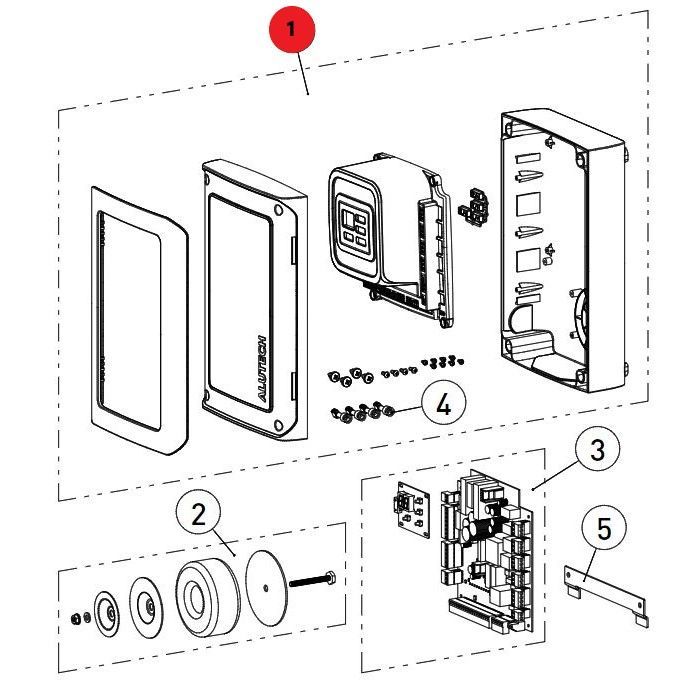 1
ALUTECH
4
3
2
5