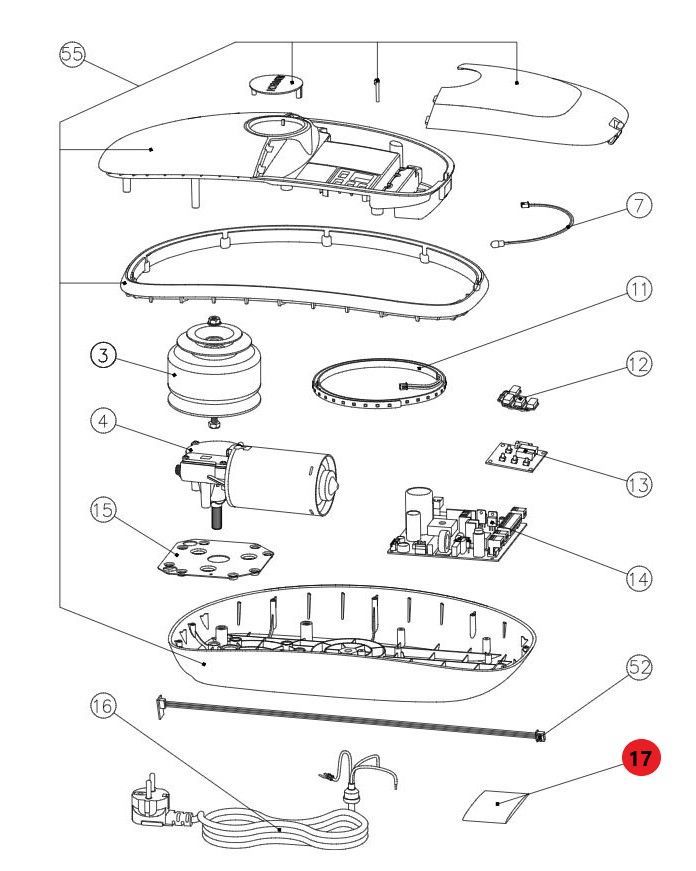 55
7
11
3
12
4
13
15
14
52
16
17