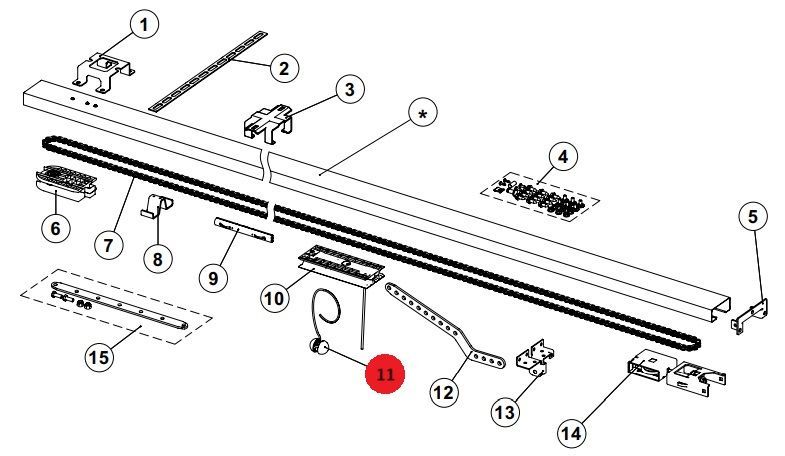 1
2
3
*
4
5
6
7
8
9
10
11
12
13
14
15